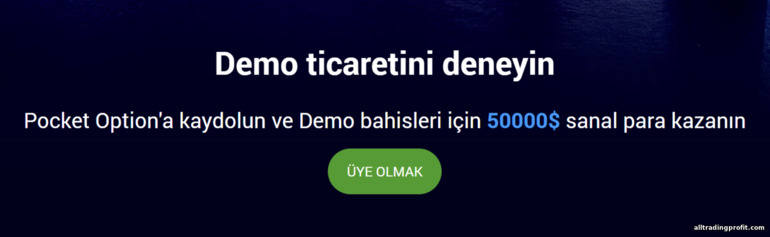 Demo ticaretini deneyin

Pocket Option'a kaydolun ve Demo bahisleri için 50000$ sanal para kazanın

ÜYE OLMAK

alltradingprofit.com